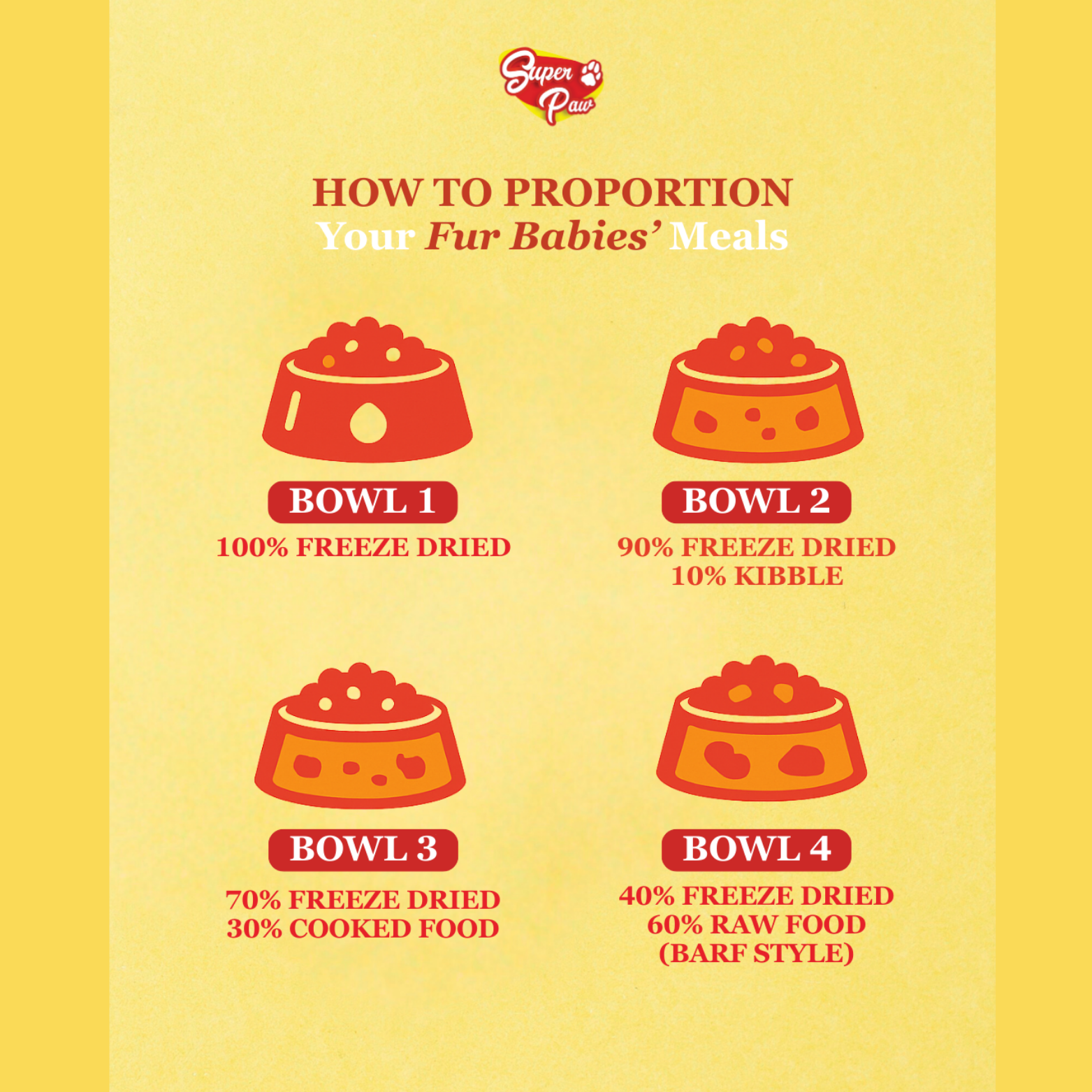 Super Paw

HOW TO PROPORTION
Your Fur Babies' Meals

BOWL 1
100% FREEZE DRIED

BOWL 2
90% FREEZE DRIED
10% KIBBLE

BOWL 3
70% FREEZE DRIED
30% COOKED FOOD

BOWL 4
40% FREEZE DRIED
60% RAW FOOD
(BARF STYLE)